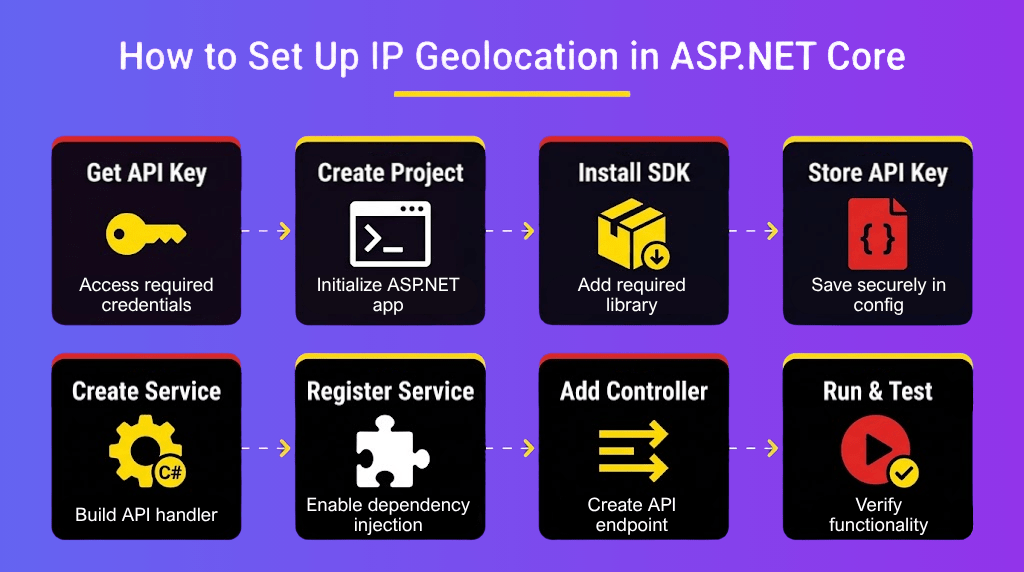 How to Set Up IP Geolocation in ASP.NET Core

Get API Key
Access required credentials

Create Project
Initialize ASP.NET app

Install SDK
Add required library

Store API Key
{ }
Save securely in config

Create Service
C#
Build API handler

Register Service
Enable dependency injection

Add Controller
Create API endpoint

Run & Test
Verify functionality