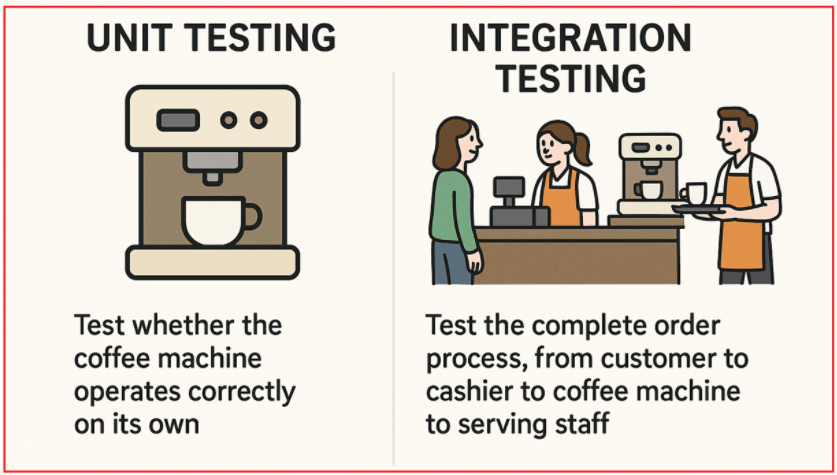 UNIT TESTING

Test whether the coffee machine operates correctly on its own

INTEGRATION TESTING

Test the complete order process, from customer to cashier to coffee machine to serving staff